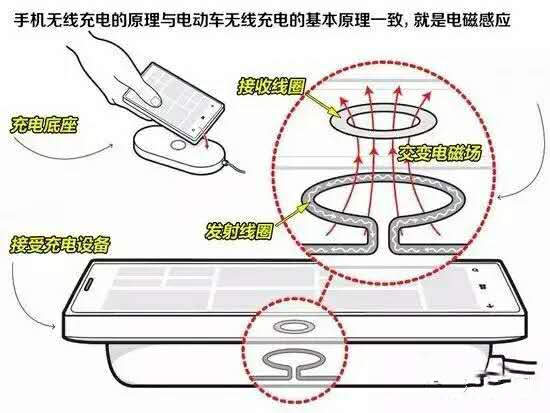 手机无线充电的原理与电动车无线充电的基本原理一致，就是电磁感应

充电底座

接收线圈

交变电磁场

发射线圈

接受充电设备