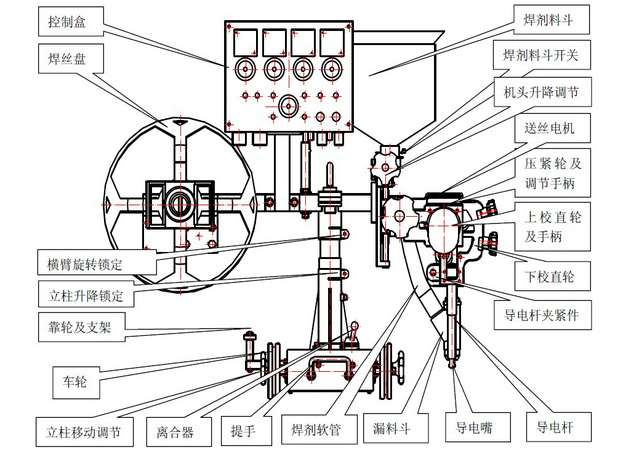 控制盒
焊丝盘
横臂旋转锁定
立柱升降锁定
靠轮及支架
车轮
立柱移动调节
离合器
提手
焊剂软管
漏料斗
导电嘴
导电杆
焊剂料斗
焊剂料斗开关
机头升降调节
送丝电机
压紧轮及调节手柄
上校直轮及手柄
下校直轮
导电杆夹紧件